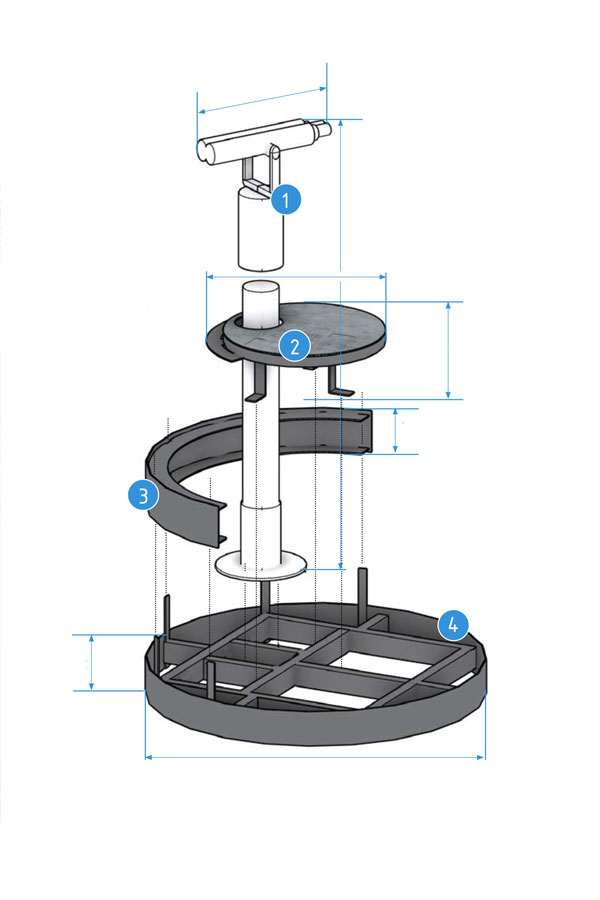 1

2

3

4